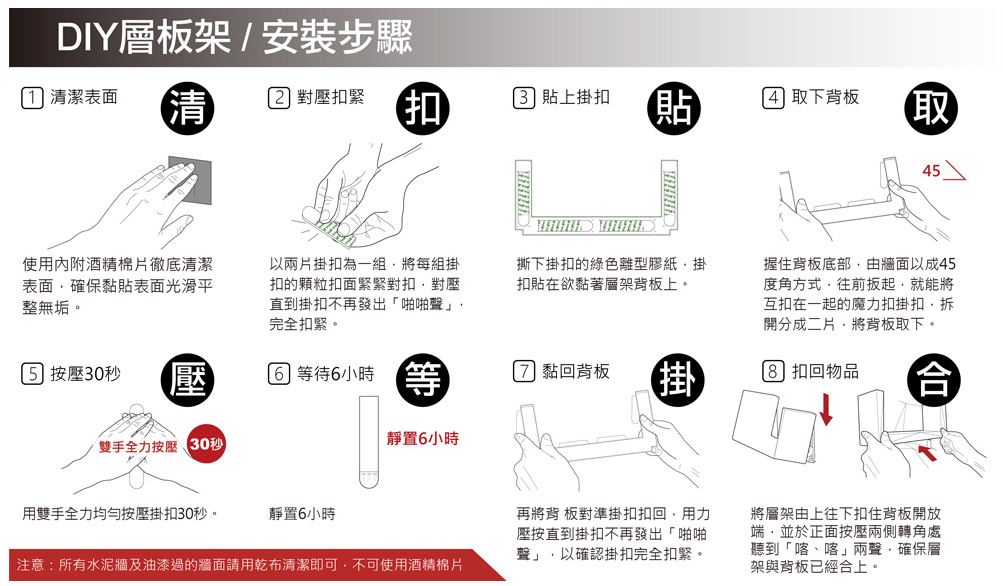 DIY層板架 / 安裝步驟

1 清潔表面
清

使用內附酒精棉片徹底清潔表面，確保黏貼表面光滑平整無垢。

2 對壓扣緊
扣

以兩片掛扣為一組，將每組掛扣的顆粒扣面緊緊對扣，對壓直到掛扣不再發出「啪啪聲」，完全扣緊。

3 貼上掛扣
貼

撕下掛扣的綠色離型膠紙，掛扣貼在欲黏著層架背板上。

4 取下背板
取

45

握住背板底部，由牆面以成45度角方式，往前扳起，就能將互扣在一起的魔力扣掛扣，拆開分成二片，將背板取下。

5 按壓30秒
壓

雙手全力按壓 30秒

用雙手全力均勻按壓掛扣30秒。

6 等待6小時
等

靜置6小時

靜置6小時

7 黏回背板
掛

再將背 板對準掛扣扣回，用力壓按直到掛扣不再發出「啪啪聲」，以確認掛扣完全扣緊。

8 扣回物品
合

將層架由上往下扣住背板開放端，並於正面按壓兩側轉角處聽到「喀、喀」兩聲，確保層架與背板已經合上。

注意：所有水泥牆及油漆過的牆面請用乾布清潔即可，不可使用酒精棉片