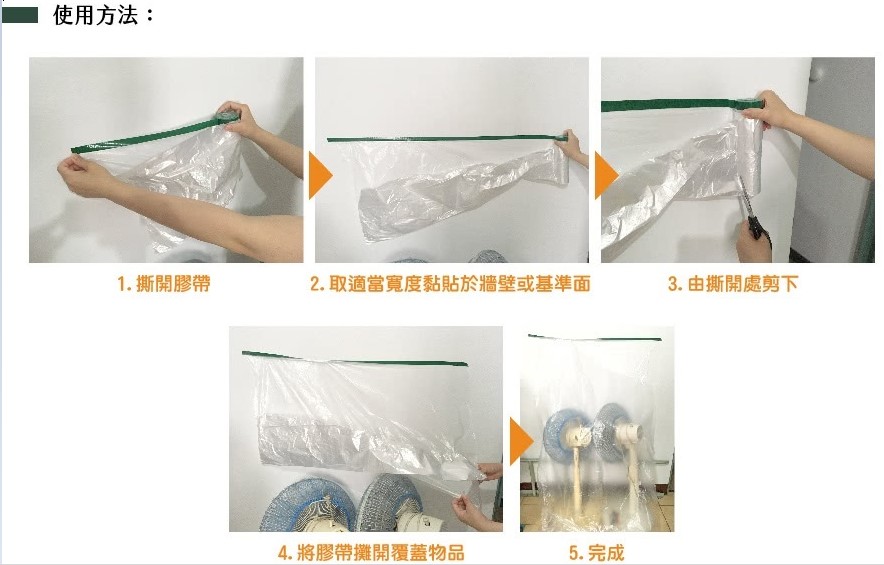 使用方法：

1. 撕開膠帶

2. 取適當寬度黏貼於牆壁或基準面

3. 由撕開處剪下

4. 將膠帶攤開覆蓋物品

5. 完成