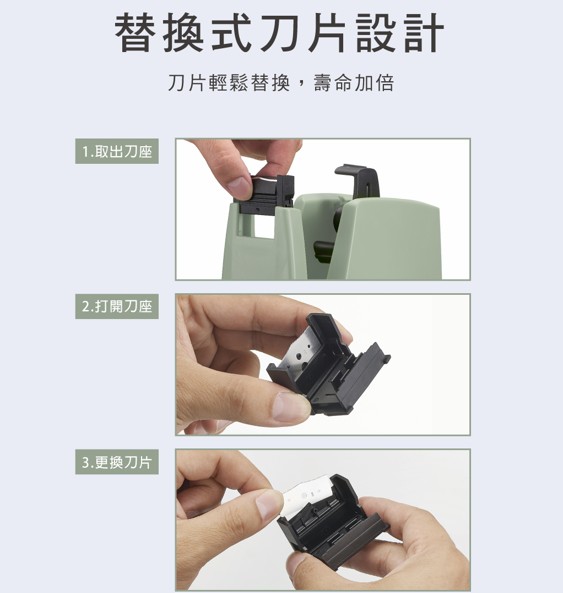 替換式刀片設計

刀片輕鬆替換，壽命加倍

1.取出刀座

2.打開刀座

3.更換刀片